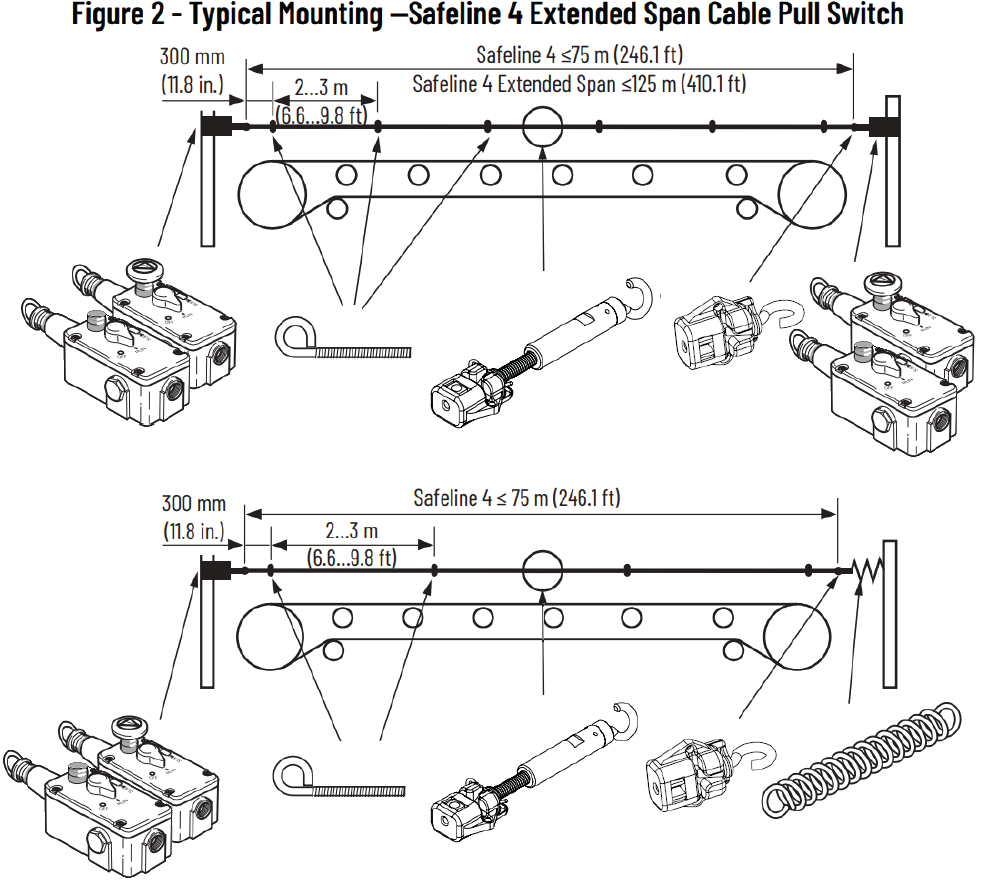 Figure 2 - Typical Mounting —Safeline 4 Extended Span Cable Pull Switch

300 mm
(11.8 in.)

Safeline 4 ≤75 m (246.1 ft)
Safeline 4 Extended Span ≤125 m (410.1 ft)

2...3 m
(6.6...9.8 ft)

300 mm
(11.8 in.)

Safeline 4 ≤ 75 m (246.1 ft)

2...3 m
(6.6...9.8 ft)