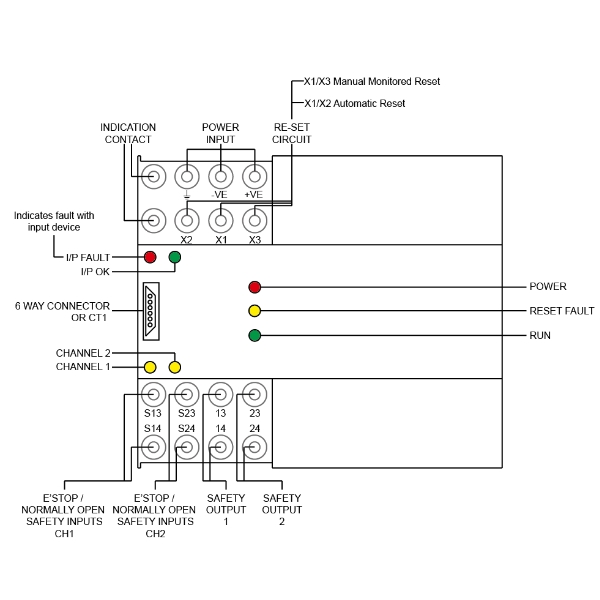 X1/X3 Manual Monitored Reset
X1/X2 Automatic Reset

INDICATION CONTACT

POWER INPUT

RE-SET CIRCUIT

-VE
+VE

X2
X1
X3

Indicates fault with input device

I/P FAULT
I/P OK

6 WAY CONNECTOR OR CT1

POWER
RESET FAULT
RUN

CHANNEL 2
CHANNEL 1

S13
S23
13
23
S14
S24
14
24

E'STOP / NORMALLY OPEN SAFETY INPUTS CH1

E'STOP / NORMALLY OPEN SAFETY INPUTS CH2

SAFETY OUTPUT 1

SAFETY OUTPUT 2